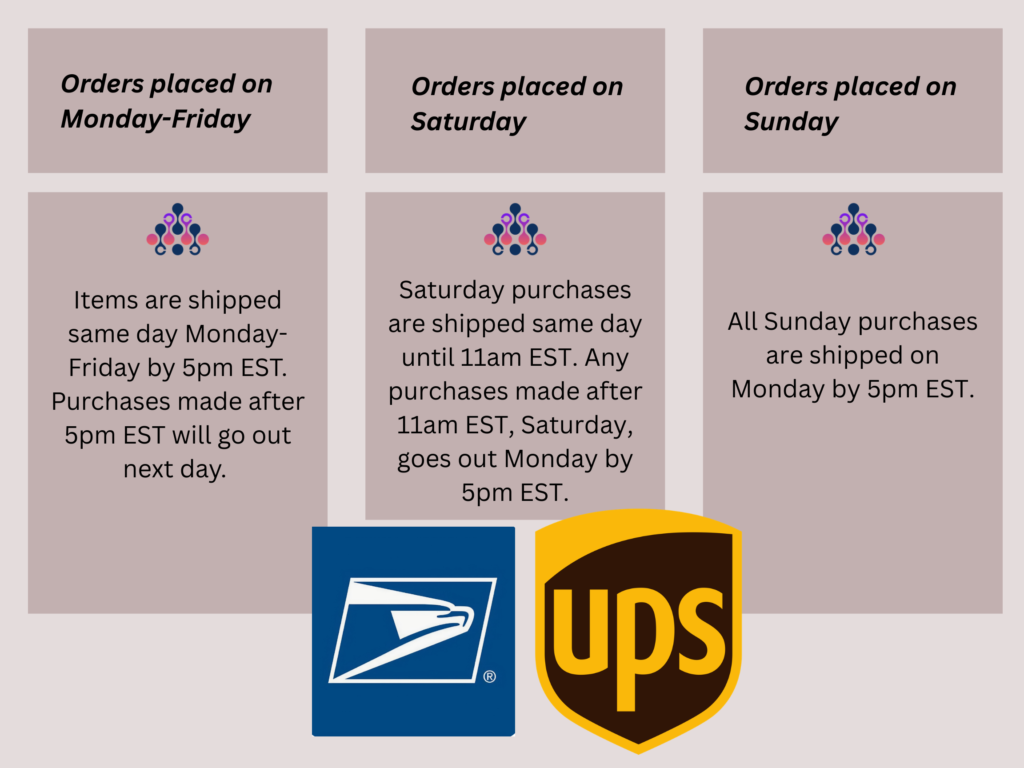 Orders placed on Monday-Friday

Items are shipped same day Monday-Friday by 5pm EST. Purchases made after 5pm EST will go out next day.

Orders placed on Saturday

Saturday purchases are shipped same day until 11am EST. Any purchases made after 11am EST, Saturday, goes out Monday by 5pm EST.

Orders placed on Sunday

All Sunday purchases are shipped on Monday by 5pm EST.

®

ups